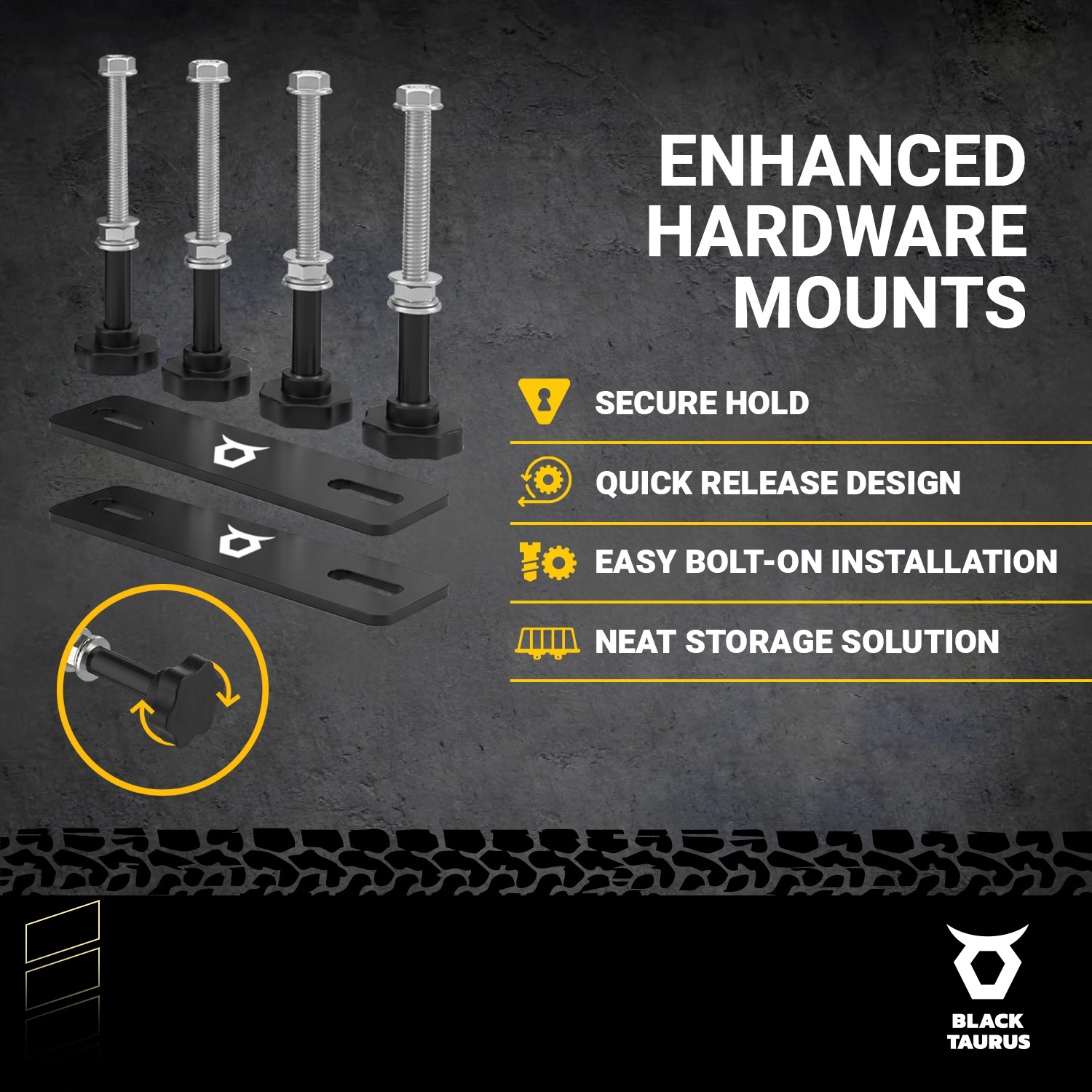 ENHANCED HARDWARE MOUNTS

SECURE HOLD

QUICK RELEASE DESIGN

EASY BOLT-ON INSTALLATION

NEAT STORAGE SOLUTION

BLACK TAURUS